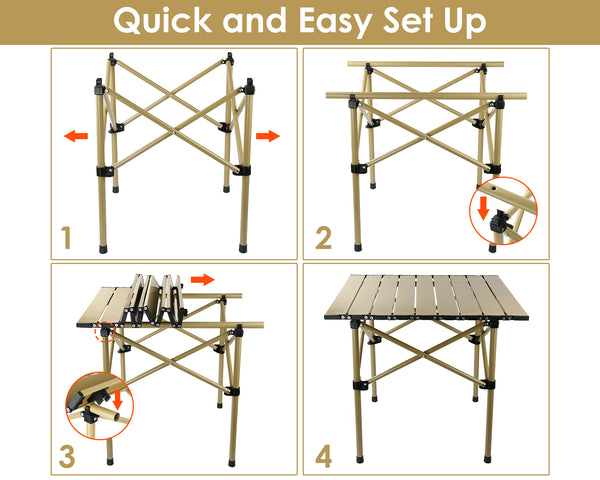 Quick and Easy Set Up

1

2

3

4