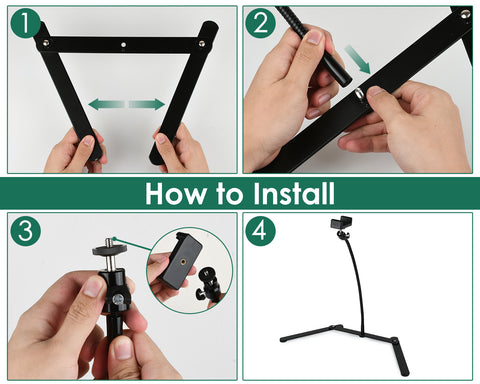 1

2

How to Install

3

4